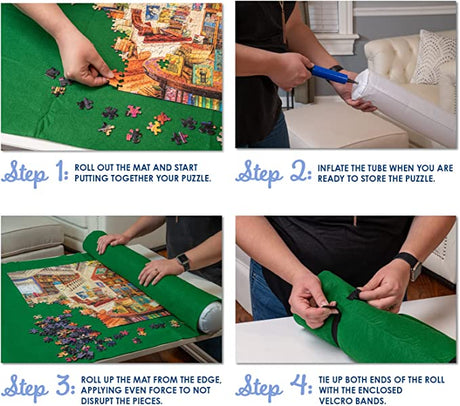 Step 1: ROLL OUT THE MAT AND START PUTTING TOGETHER YOUR PUZZLE.

Step 2: INFLATE THE TUBE WHEN YOU ARE READY TO STORE THE PUZZLE.

Step 3: ROLL UP THE MAT FROM THE EDGE, APPLYING EVEN FORCE TO NOT DISRUPT THE PIECES.

Step 4: TIE UP BOTH ENDS OF THE ROLL WITH THE ENCLOSED VELCRO BANDS.